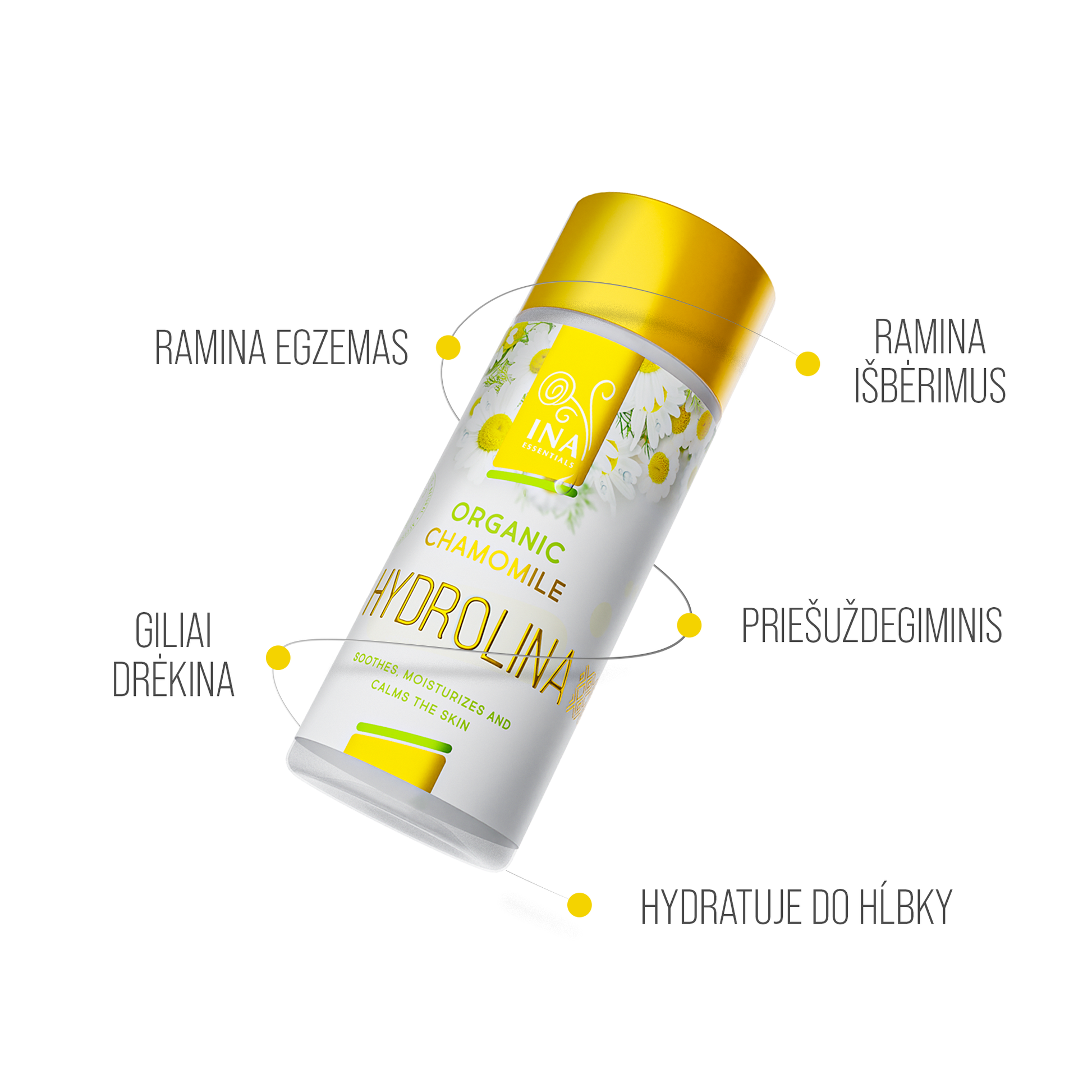 RAMINA EGZEMAS

RAMINA IŠBĖRIMUS

INA ESSENTIALS

ORGANIC CHAMOMILE

HYDROLINA

SOOTHES, MOISTURIZES AND CALMS THE SKIN

GILIAI DRĖKINA

PRIEŠUŽDEGIMINIS

HYDRATUJE DO HĹBKY